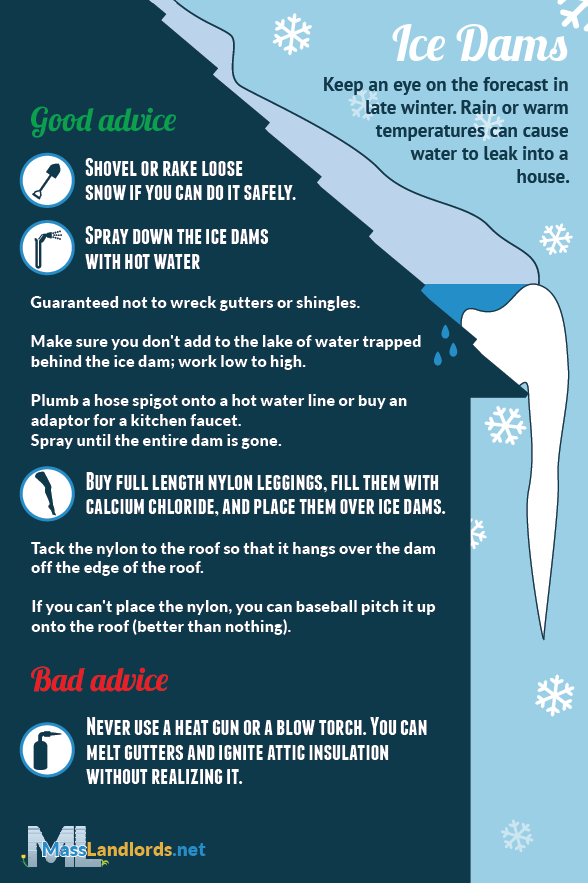 Ice Dams

Keep an eye on the forecast in late winter. Rain or warm temperatures can cause water to leak into a house.

Good advice

SHOVEL OR RAKE LOOSE SNOW IF YOU CAN DO IT SAFELY.

SPRAY DOWN THE ICE DAMS WITH HOT WATER

Guaranteed not to wreck gutters or shingles.

Make sure you don't add to the lake of water trapped behind the ice dam; work low to high.

Plumb a hose spigot onto a hot water line or buy an adaptor for a kitchen faucet.
Spray until the entire dam is gone.

BUY FULL LENGTH NYLON LEGGINGS, FILL THEM WITH CALCIUM CHLORIDE, AND PLACE THEM OVER ICE DAMS.

Tack the nylon to the roof so that it hangs over the dam off the edge of the roof.

If you can't place the nylon, you can baseball pitch it up onto the roof (better than nothing).

Bad advice

NEVER USE A HEAT GUN OR A BLOW TORCH. YOU CAN MELT GUTTERS AND IGNITE ATTIC INSULATION WITHOUT REALIZING IT.

ML MassLandlords.net