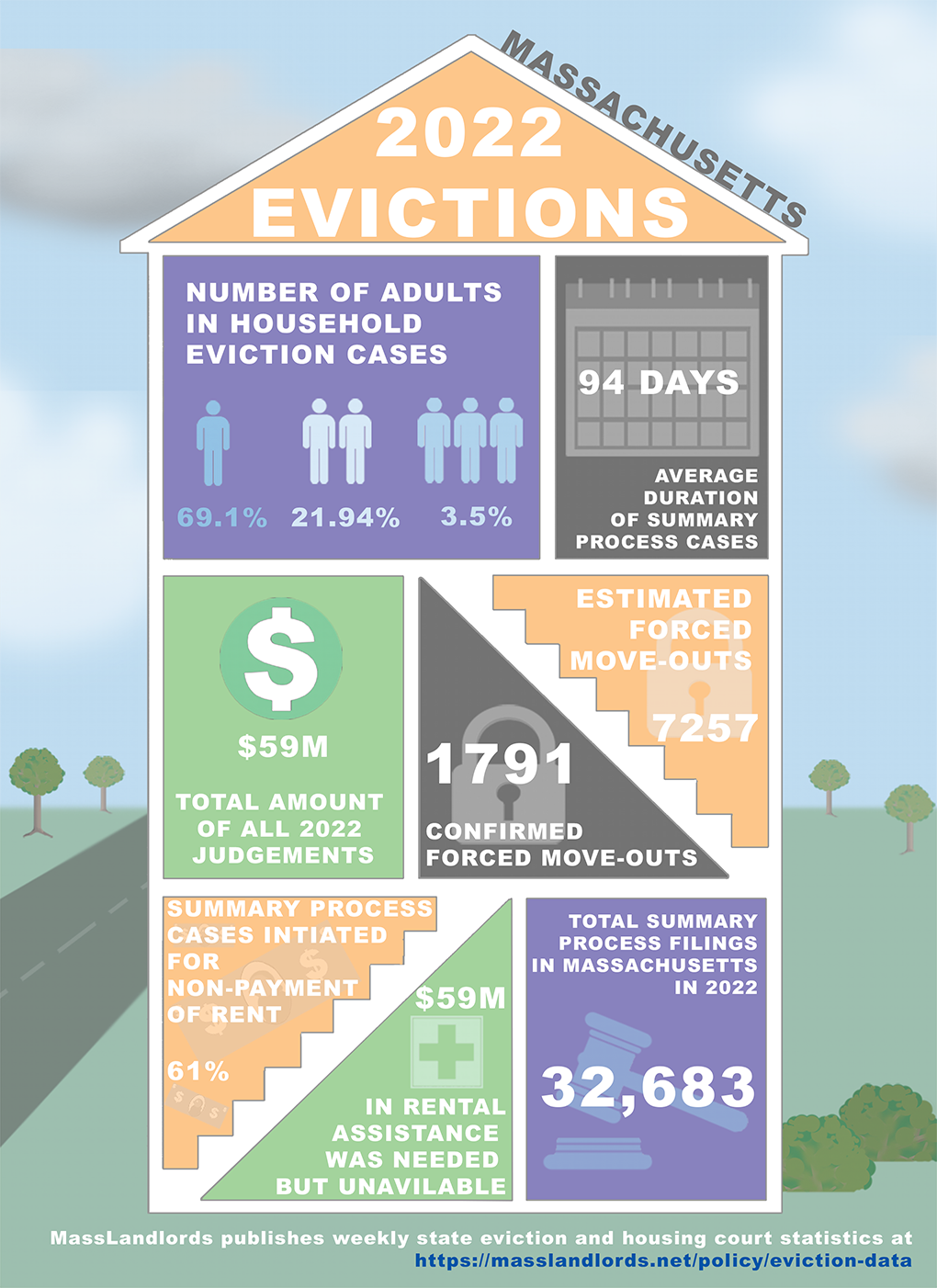 MASSACHUSETTS

2022 EVICTIONS

NUMBER OF ADULTS IN HOUSEHOLD EVICTION CASES

69.1% 21.94% 3.5%

94 DAYS

AVERAGE DURATION OF SUMMARY PROCESS CASES

$

$59M

TOTAL AMOUNT OF ALL 2022 JUDGEMENTS

1791

CONFIRMED FORCED MOVE-OUTS

ESTIMATED FORCED MOVE-OUTS

7257

SUMMARY PROCESS CASES INTIATED FOR NON-PAYMENT OF RENT

61%

$59M

IN RENTAL ASSISTANCE WAS NEEDED BUT UNAVILABLE

TOTAL SUMMARY PROCESS FILINGS IN MASSACHUSETTS IN 2022

32,683

MassLandlords publishes weekly state eviction and housing court statistics at https://masslandlords.net/policy/eviction-data